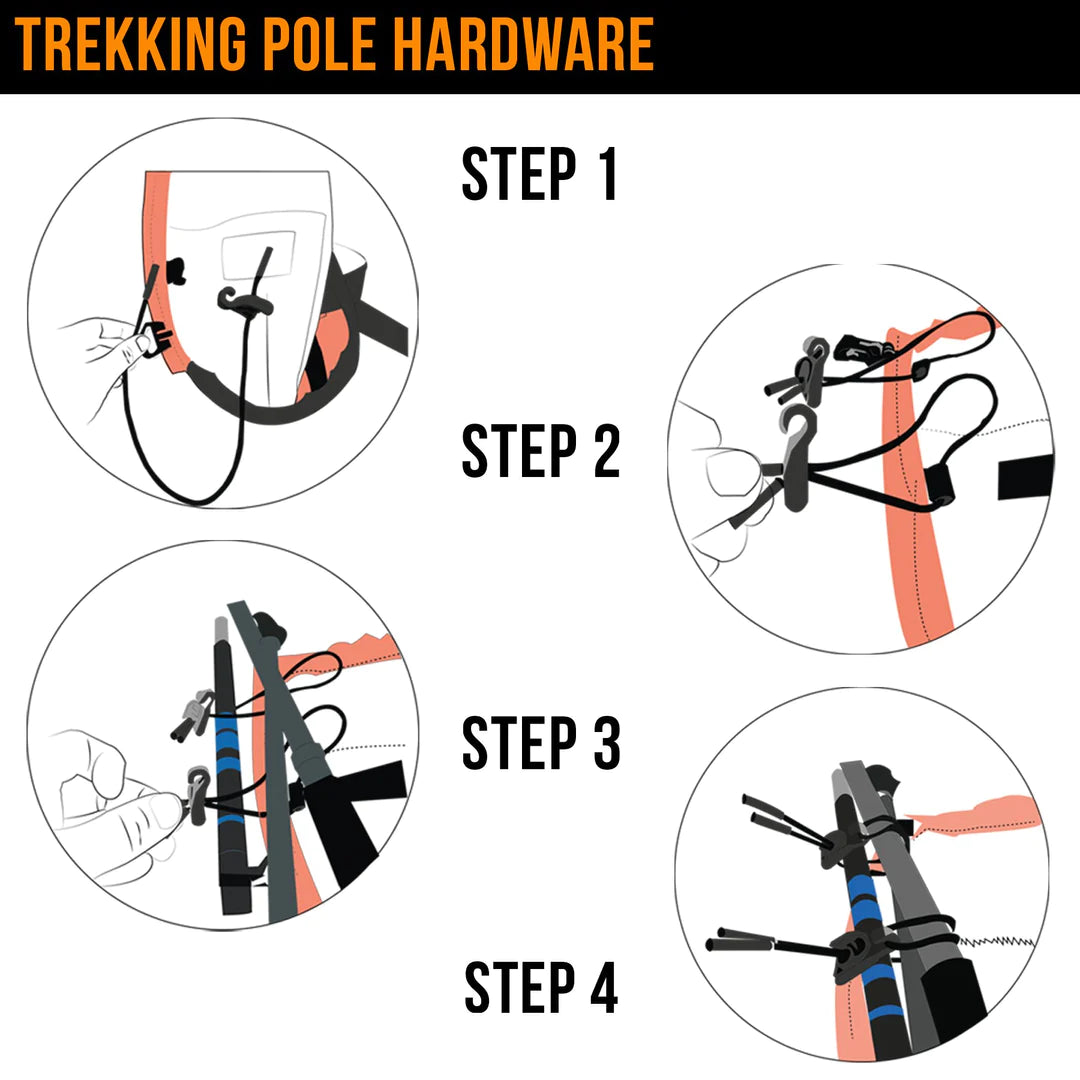 TREKKING POLE HARDWARE

STEP 1

STEP 2

STEP 3

STEP 4